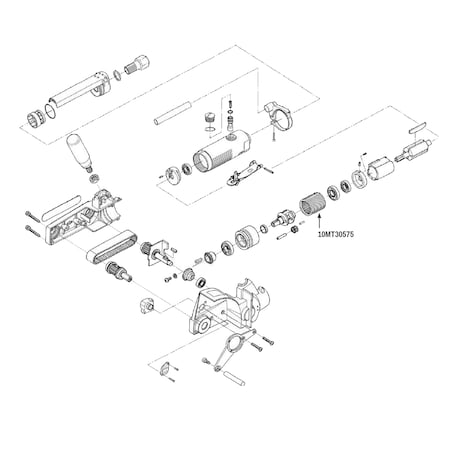 10MT30575